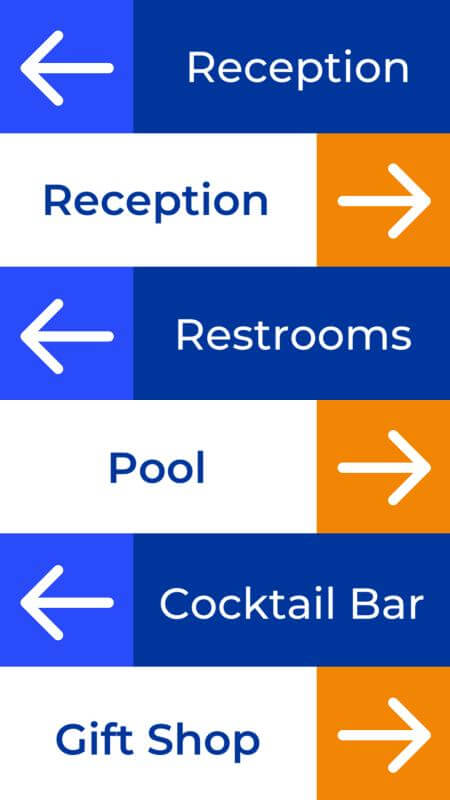 Reception

Reception

Restrooms

Pool

Cocktail Bar

Gift Shop